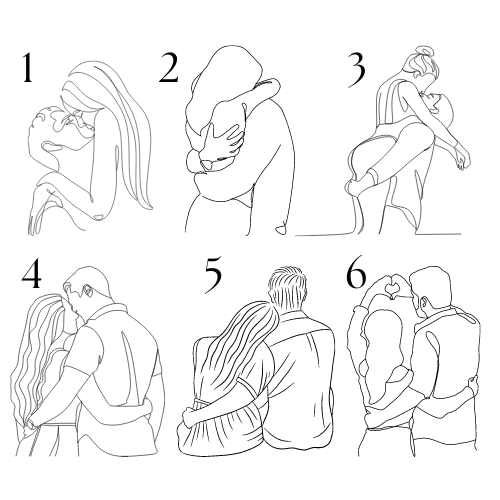 1
2
3
4
5
6