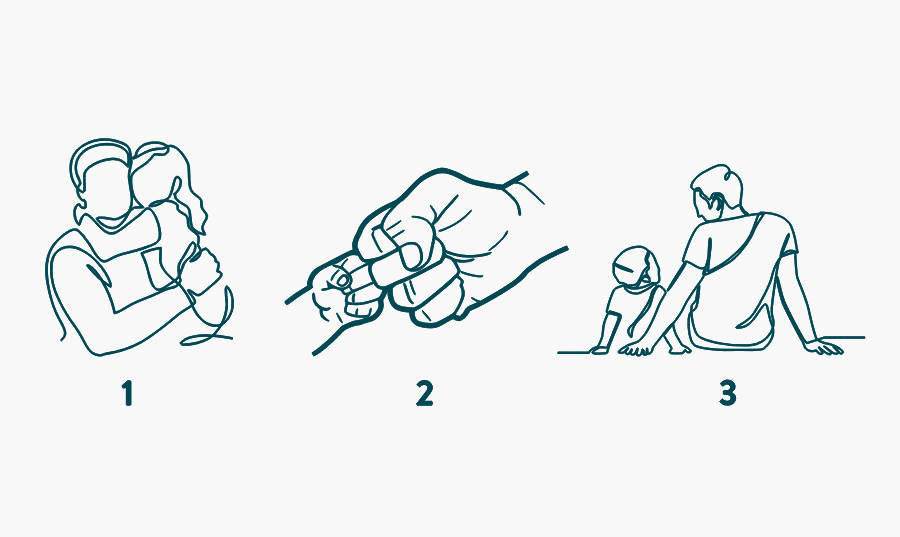 1

2

3